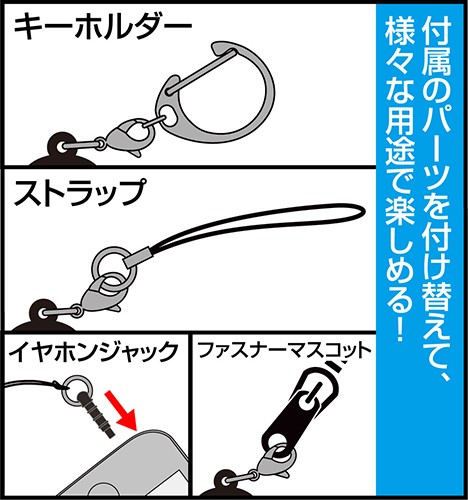 付属のパーツを付け替えて、様々な用途で楽しめる!

キーホルダー

ストラップ

イヤホンジャック

ファスナーマスコット