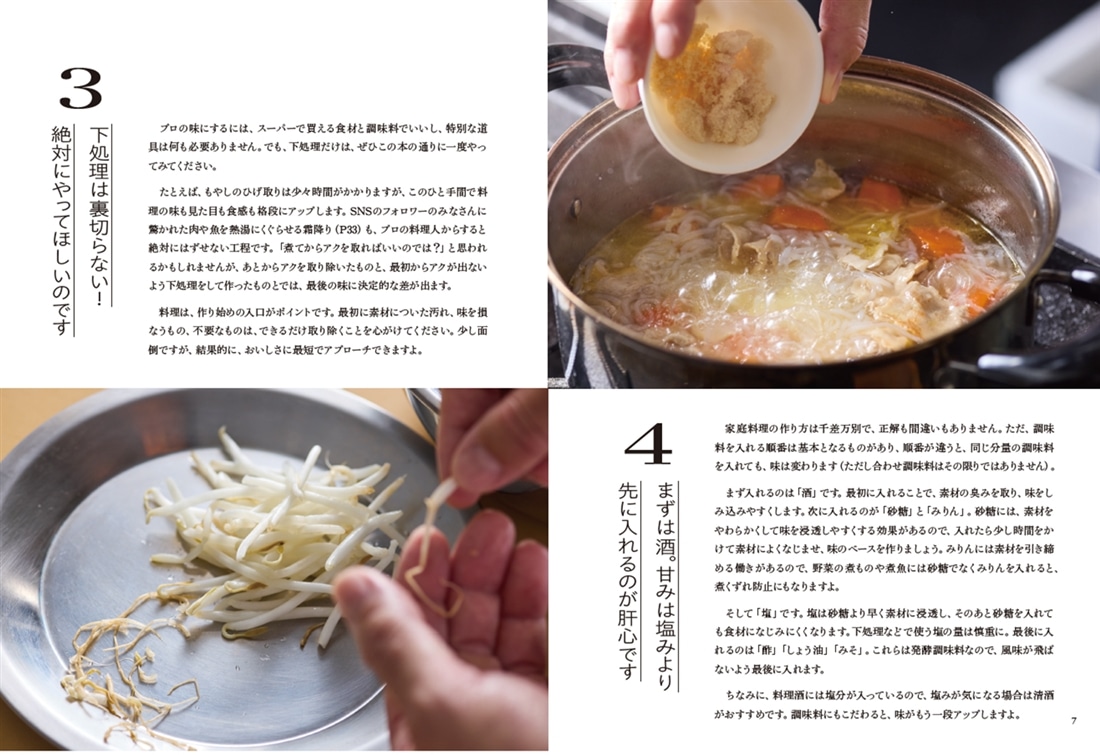 3

下処理は裏切らない！
絶対にやってほしいのです

プロの味にするには、スーパーで買える食材と調味料でいいし、特別な道具は何も必要ありません。でも、下処理だけは、ぜひこの本の通りに一度やってみてください。

たとえば、もやしのひげ取りは少々時間がかかりますが、このひと手間で料理の味も見た目も食感も格段にアップします。SNSのフォロワーのみなさんに驚かれた肉や魚を熱湯にくぐらせる霜降り（P33）も、プロの料理人からすると絶対にはずせない工程です。「煮てからアクを取ればいいのでは？」と思われるかもしれませんが、あとからアクを取り除いたものと、最初からアクが出ないよう下処理をして作ったものとでは、最後の味に決定的な差が出ます。

料理は、作り始めの入口がポイントです。最初に素材についた汚れ、味を損なうもの、不要なものは、できるだけ取り除くことを心がけてください。少し面倒ですが、結果的に、おいしさに最短でアプローチできますよ。

4

まずは酒。甘みは塩みより
先に入れるのが肝心です

家庭料理の作り方は千差万別で、正解も間違いもありません。ただ、調味料を入れる順番は基本となるものがあり、順番が違うと、同じ分量の調味料を入れても、味は変わります（ただし合わせ調味料はその限りではありません）。

まず入れるのは「酒」です。最初に入れることで、素材の臭みを取り、味をしみ込みやすくします。次に入れるのが「砂糖」と「みりん」。砂糖には、素材をやわらかくして味を浸透しやすくする効果があるので、入れたら少し時間をかけて素材によくなじませ、味のベースを作りましょう。みりんには素材を引き締める働きがあるので、野菜の煮ものや煮魚には砂糖でなくみりんを入れると、煮くずれ防止にもなりますよ。

そして「塩」です。塩は砂糖より早く素材に浸透し、そのあと砂糖を入れても食材になじみにくくなります。下処理などで使う塩の量は慎重に。最後に入れるのは「酢」「しょう油」「みそ」。これらは発酵調味料なので、風味が飛ばないよう最後に入れます。

ちなみに、料理酒には塩分が入っているので、塩みが気になる場合は清酒がおすすめです。調味料にもこだわると、味がもう一段アップしますよ。

7