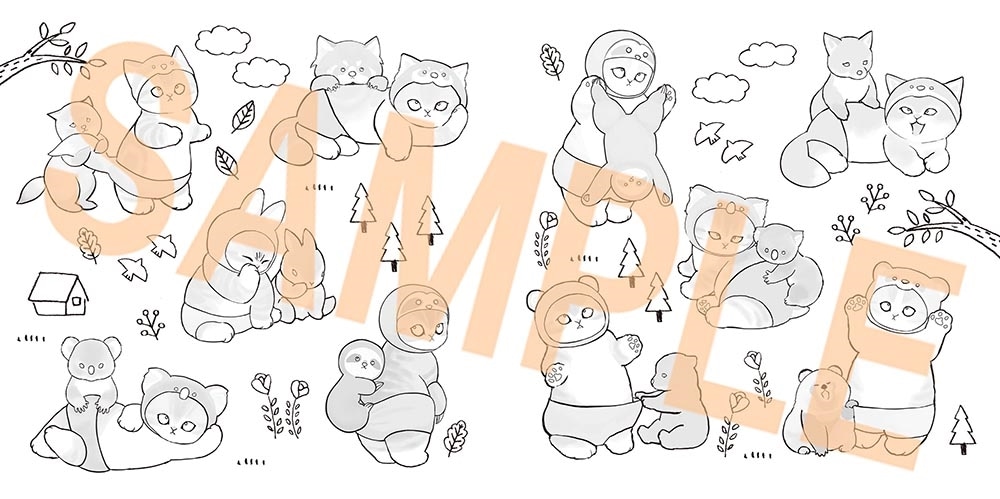 SAMPLE