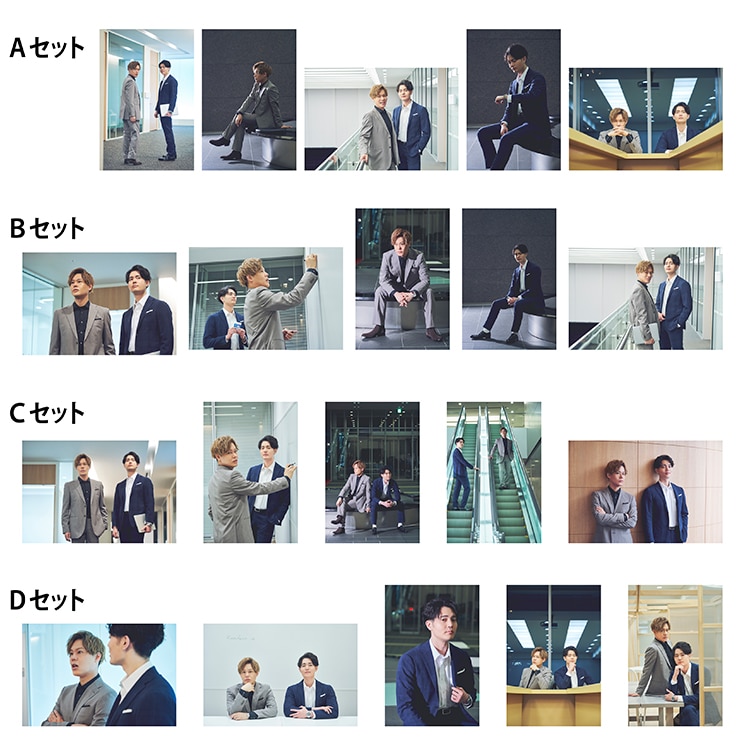 Aセット

Bセット

Cセット

Dセット