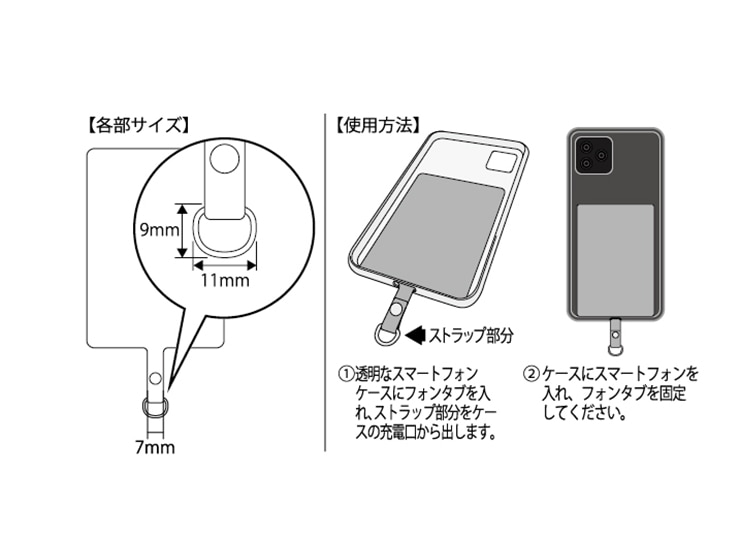 【各部サイズ】

9mm

11mm

7mm

【使用方法】

ストラップ部分

①透明なスマートフォンケースにフォンタブを入れ、ストラップ部分をケースの充電口から出します。

②ケースにスマートフォンを入れ、フォンタブを固定してください。