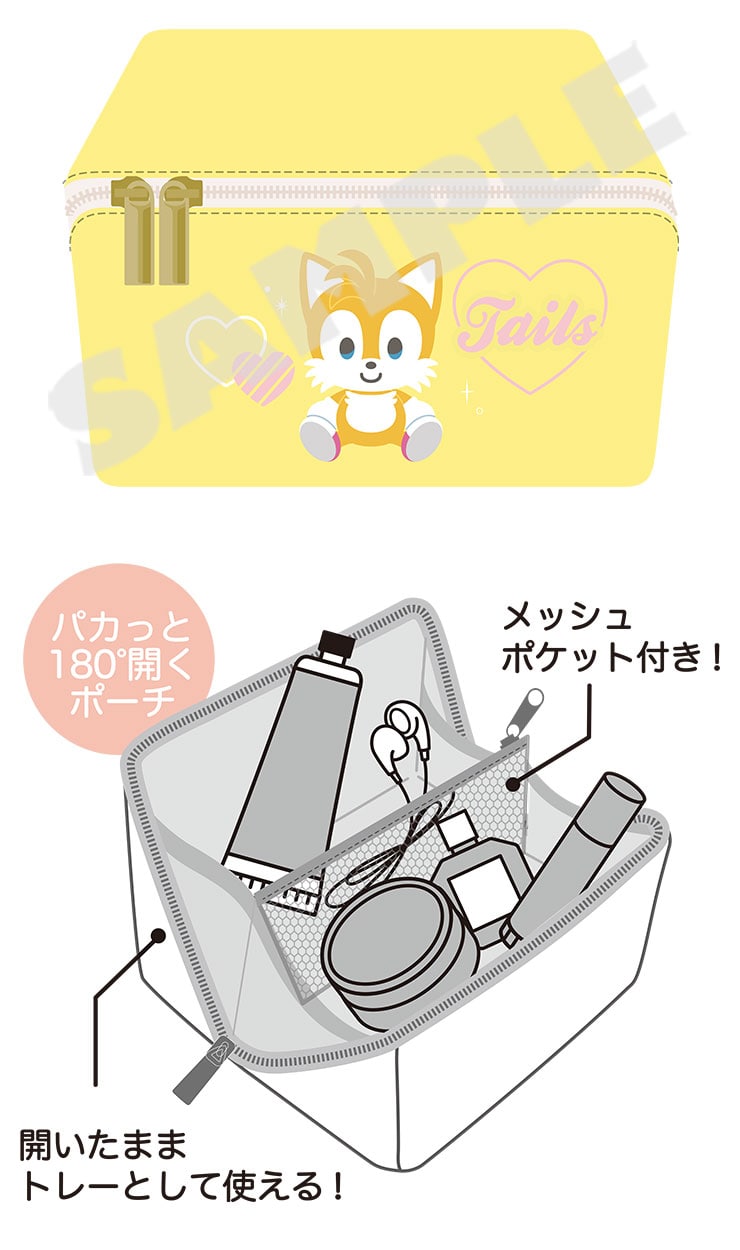 SAMPLE

Tails

パカっと
180°開く
ポーチ

メッシュ
ポケット付き！

開いたまま
トレーとして使える！